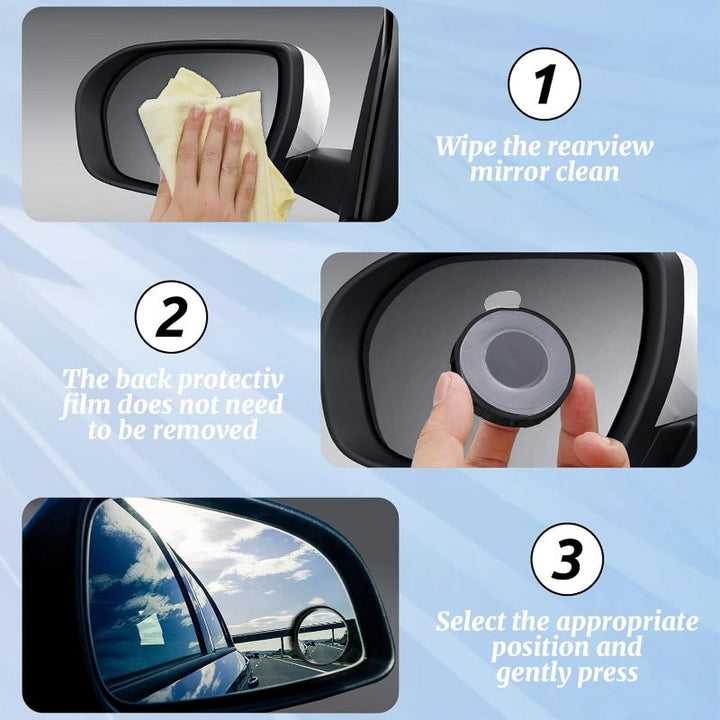 1

Wipe the rearview mirror clean

2

The back protectiv film does not need to be removed

3

Select the appropriate position and gently press