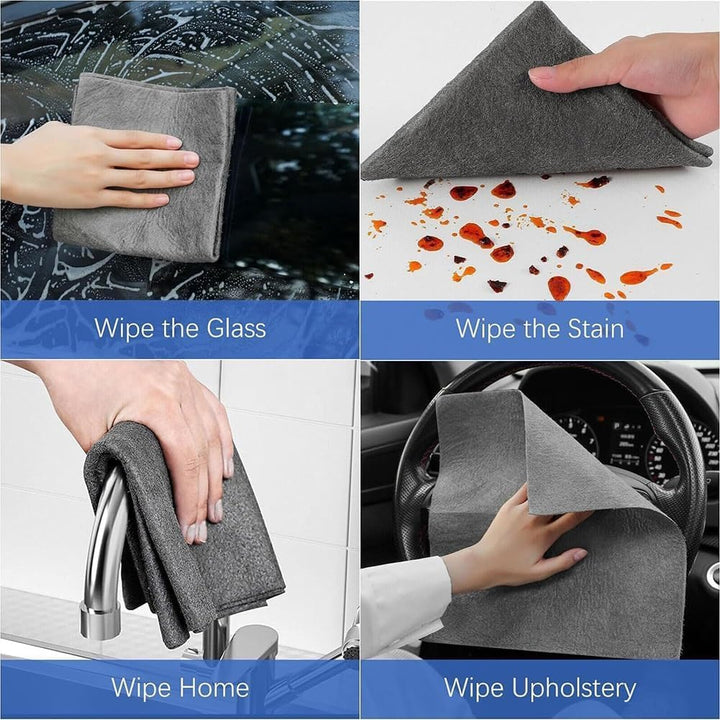 Wipe the Glass

Wipe the Stain

Wipe Home

Wipe Upholstery